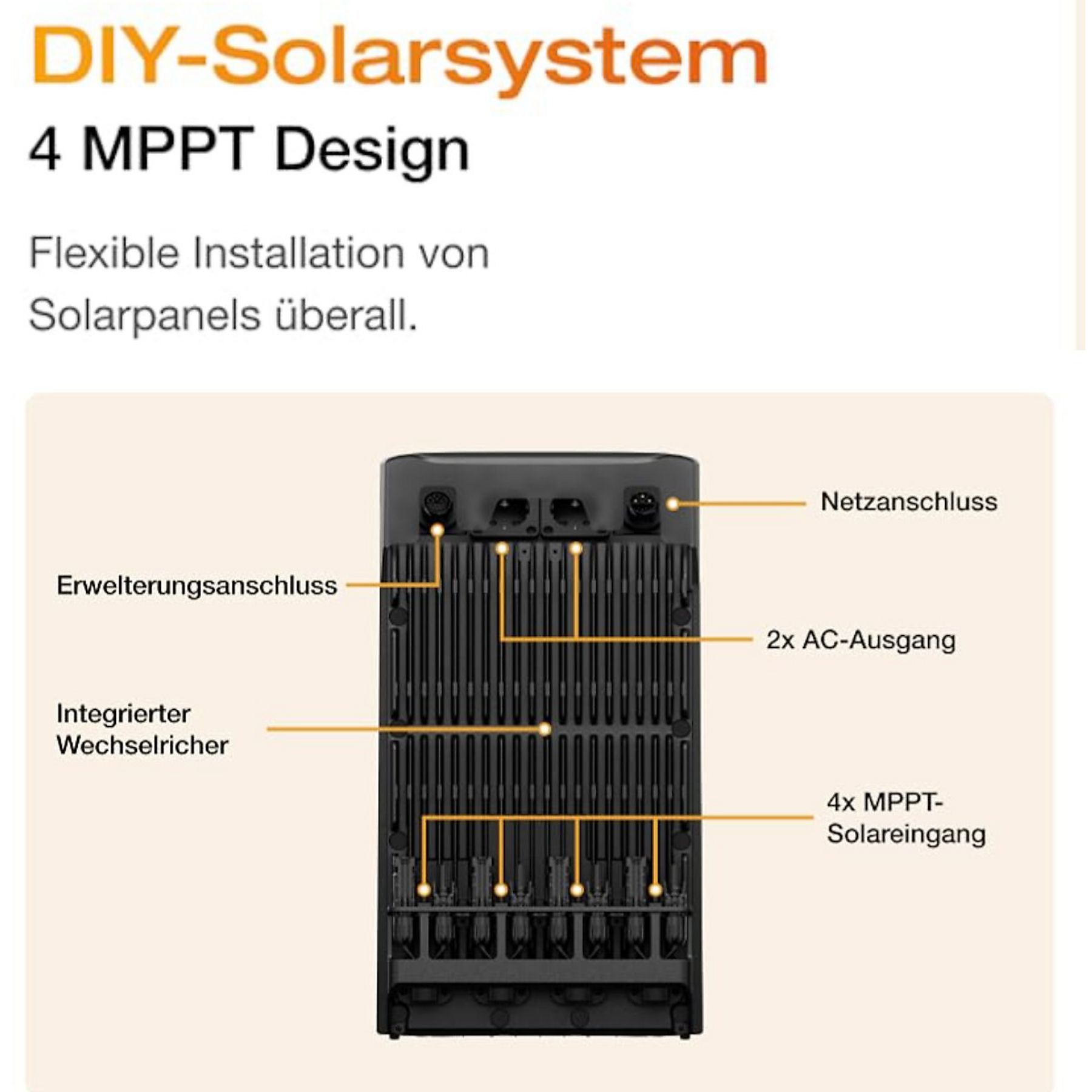 DIY-Solarsystem

4 MPPT Design

Flexible Installation von Solarpanels überall.

Netzanschluss

Erwelterungsanschluss

2x AC-Ausgang

Integrierter Wechselricher

4x MPPT-Solareingang